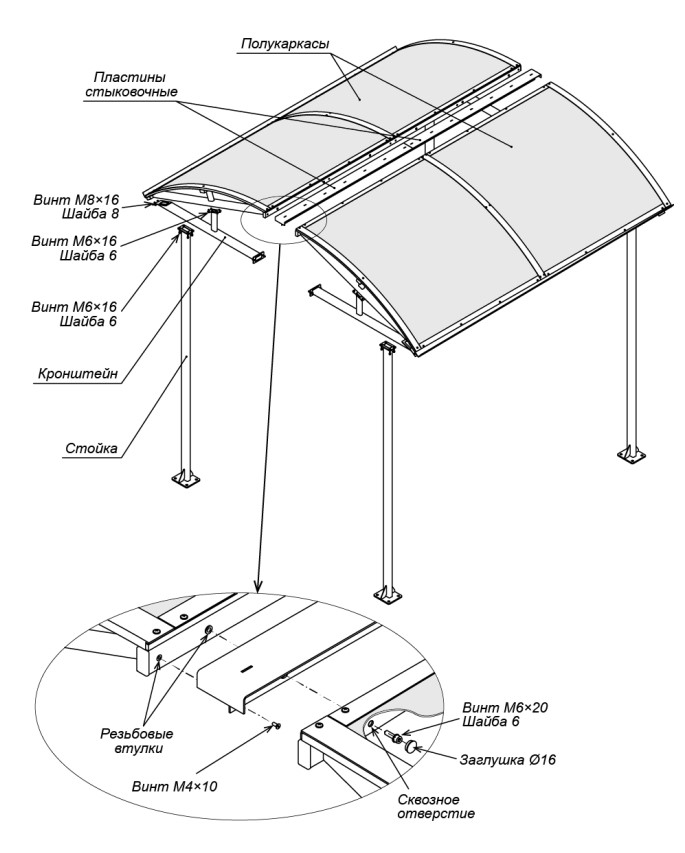 Полукаркасы

Пластины стыковочные

Винт М8×16
Шайба 8

Винт М6×16
Шайба 6

Винт М6×16
Шайба 6

Кронштейн

Стойка

Резьбовые втулки

Винт М4×10

Винт М6×20
Шайба 6

Заглушка Ø16

Сквозное отверстие