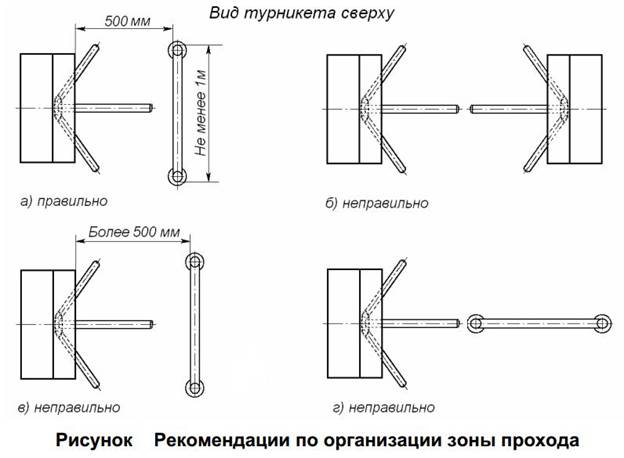 Вид турникета сверху

500 мм

Не менее 1м

а) правильно

б) неправильно

Более 500 мм

в) неправильно

г) неправильно

Рисунок Рекомендации по организации зоны прохода