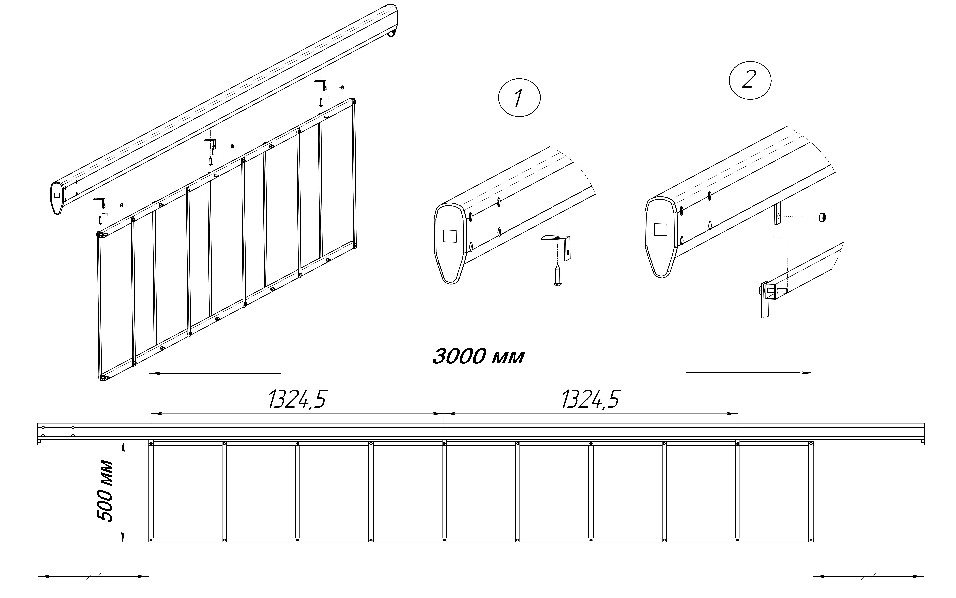 1

2

3000 мм

1324,5

1324,5

500 мм